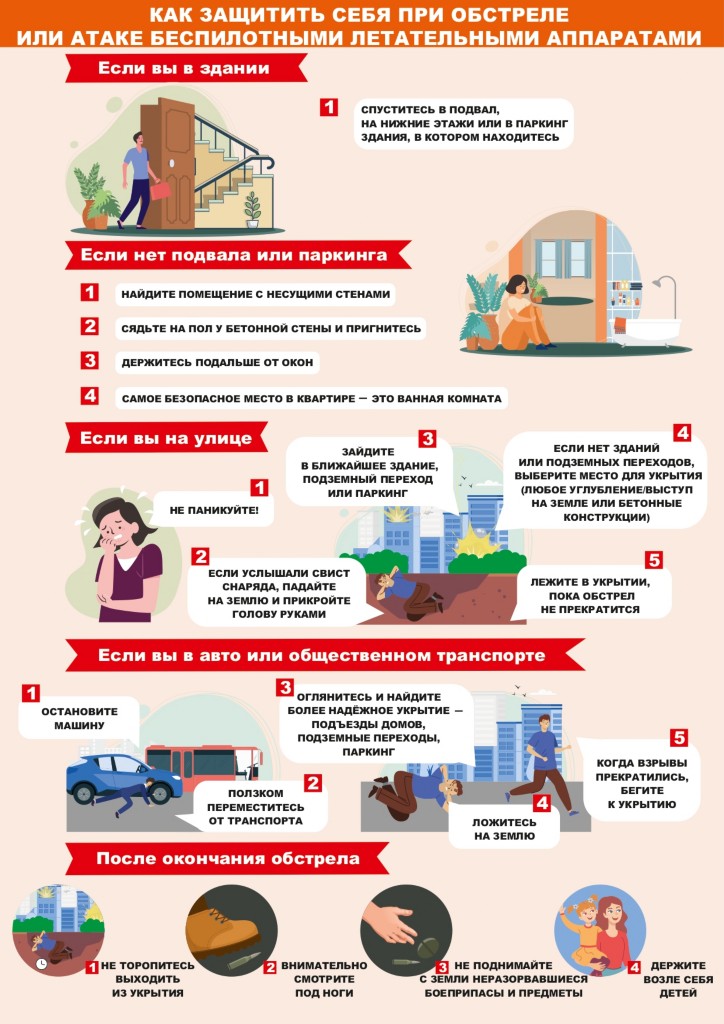 КАК ЗАЩИТИТЬ СЕБЯ ПРИ ОБСТРЕЛЕ ИЛИ АТАКЕ БЕСПИЛОТНЫМИ ЛЕТАТЕЛЬНЫМИ АППАРАТАМИ

Если вы в здании

1 СПУСТИТЕСЬ В ПОДВАЛ, НА НИЖНИЕ ЭТАЖИ ИЛИ В ПАРКИНГ ЗДАНИЯ, В КОТОРОМ НАХОДИТЕСЬ

Если нет подвала или паркинга

1 НАЙДИТЕ ПОМЕЩЕНИЕ С НЕСУЩИМИ СТЕНАМИ

2 СЯДЬТЕ НА ПОЛ У БЕТОННОЙ СТЕНЫ И ПРИГНИТЕСЬ

3 ДЕРЖИТЕСЬ ПОДАЛЬШЕ ОТ ОКОН

4 САМОЕ БЕЗОПАСНОЕ МЕСТО В КВАРТИРЕ — ЭТО ВАННАЯ КОМНАТА

Если вы на улице

1 НЕ ПАНИКУЙТЕ!

2 ЕСЛИ УСЛЫШАЛИ СВИСТ СНАРЯДА, ПАДАЙТЕ НА ЗЕМЛЮ И ПРИКРОЙТЕ ГОЛОВУ РУКАМИ

3 ЗАЙДИТЕ В БЛИЖАЙШЕЕ ЗДАНИЕ, ПОДЗЕМНЫЙ ПЕРЕХОД ИЛИ ПАРКИНГ

4 ЕСЛИ НЕТ ЗДАНИЙ ИЛИ ПОДЗЕМНЫХ ПЕРЕХОДОВ, ВЫБЕРИТЕ МЕСТО ДЛЯ УКРЫТИЯ (ЛЮБОЕ УГЛУБЛЕНИЕ/ВЫСТУП НА ЗЕМЛЕ ИЛИ БЕТОННЫЕ КОНСТРУКЦИИ)

5 ЛЕЖИТЕ В УКРЫТИИ, ПОКА ОБСТРЕЛ НЕ ПРЕКРАТИТСЯ

Если вы в авто или общественном транспорте

1 ОСТАНОВИТЕ МАШИНУ

2 ПОЛЗКОМ ПЕРЕМЕСТИТЕСЬ ОТ ТРАНСПОРТА

3 ОГЛЯНИТЕСЬ И НАЙДИТЕ БОЛЕЕ НАДЁЖНОЕ УКРЫТИЕ — ПОДЪЕЗДЫ ДОМОВ, ПОДЗЕМНЫЕ ПЕРЕХОДЫ, ПАРКИНГ

4 ЛОЖИТЕСЬ НА ЗЕМЛЮ

5 КОГДА ВЗРЫВЫ ПРЕКРАТИЛИСЬ, БЕГИТЕ К УКРЫТИЮ

После окончания обстрела

1 НЕ ТОРОПИТЕСЬ ВЫХОДИТЬ ИЗ УКРЫТИЯ

2 ВНИМАТЕЛЬНО СМОТРИТЕ ПОД НОГИ

3 НЕ ПОДНИМАЙТЕ С ЗЕМЛИ НЕРАЗОРВАВШИЕСЯ БОЕПРИПАСЫ И ПРЕДМЕТЫ

4 ДЕРЖИТЕ ВОЗЛЕ СЕБЯ ДЕТЕЙ